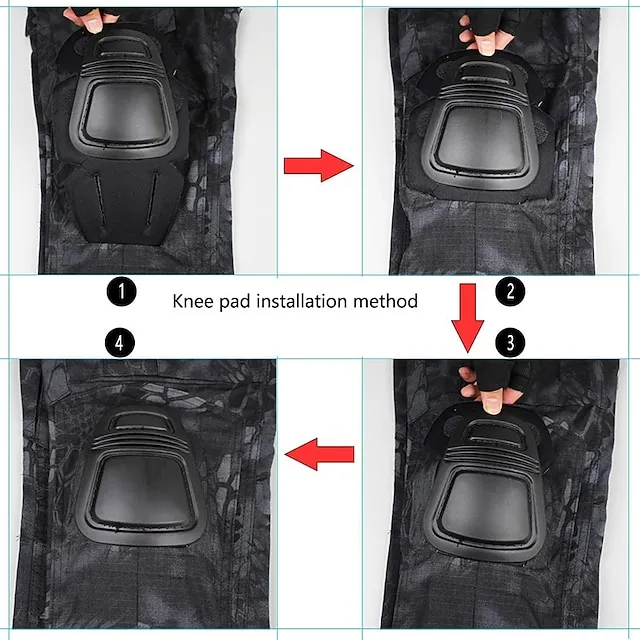 1

Knee pad installation method

2

4

3